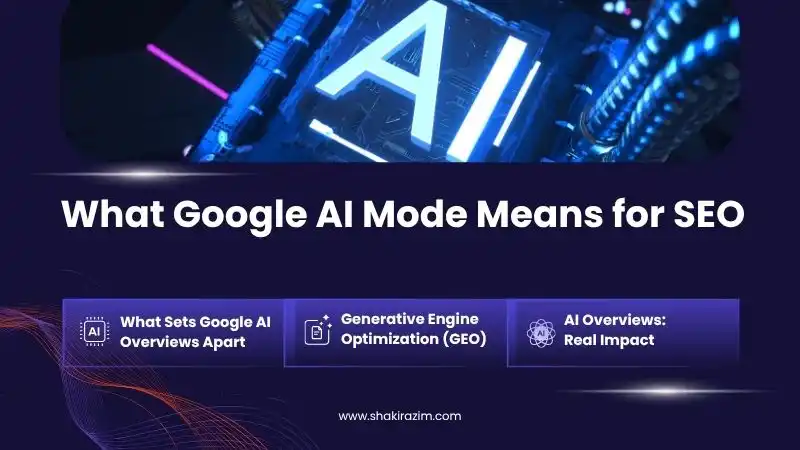 AI

What Google AI Mode Means for SEO

AI What Sets Google AI Overviews Apart

Generative Engine Optimization (GEO)

AI AI Overviews: Real Impact

www.shakirazim.com